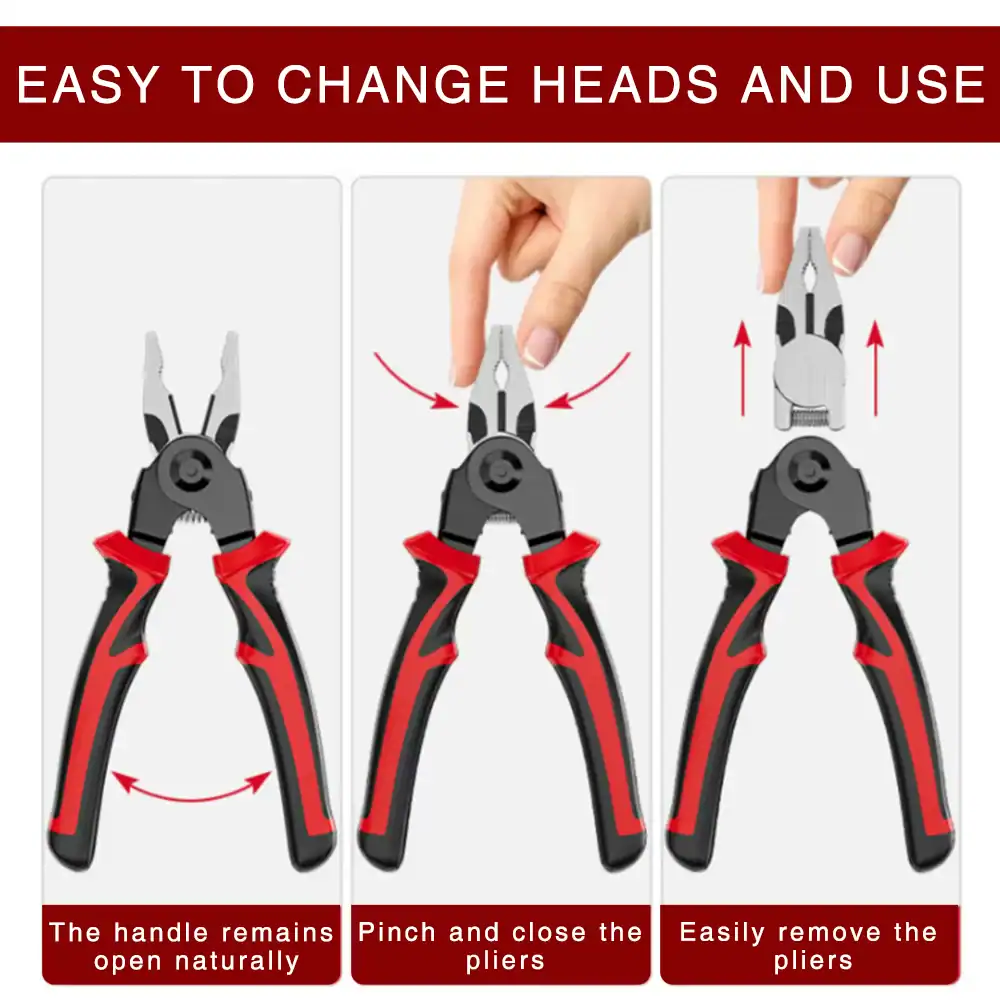 EASY TO CHANGE HEADS AND USE

The handle remains open naturally

Pinch and close the pliers

Easily remove the pliers