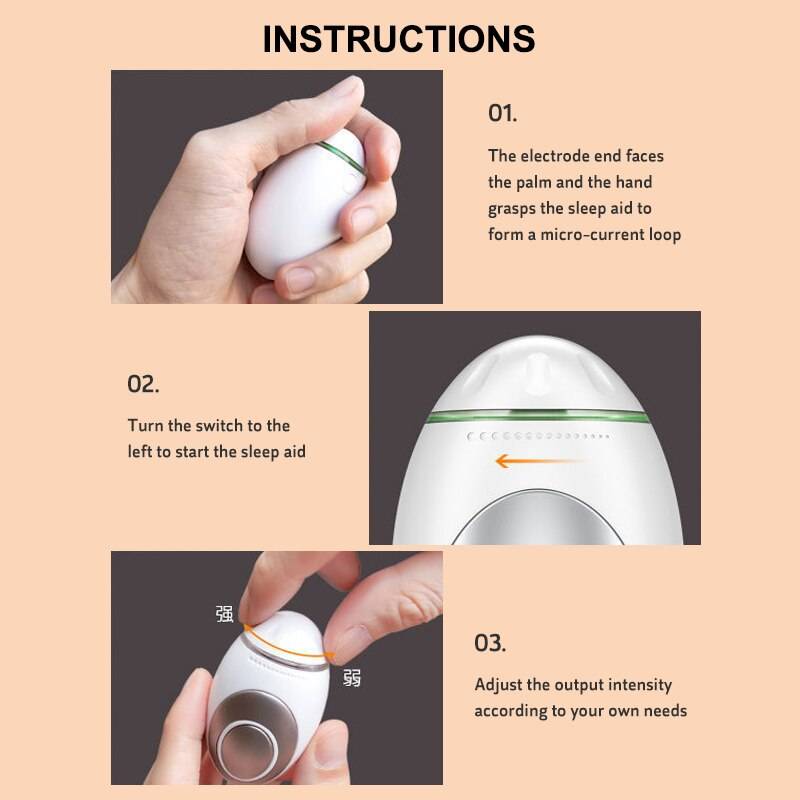 INSTRUCTIONS

01.

The electrode end faces the palm and the hand grasps the sleep aid to form a micro-current loop

02.

Turn the switch to the left to start the sleep aid

强

弱

03.

Adjust the output intensity according to your own needs