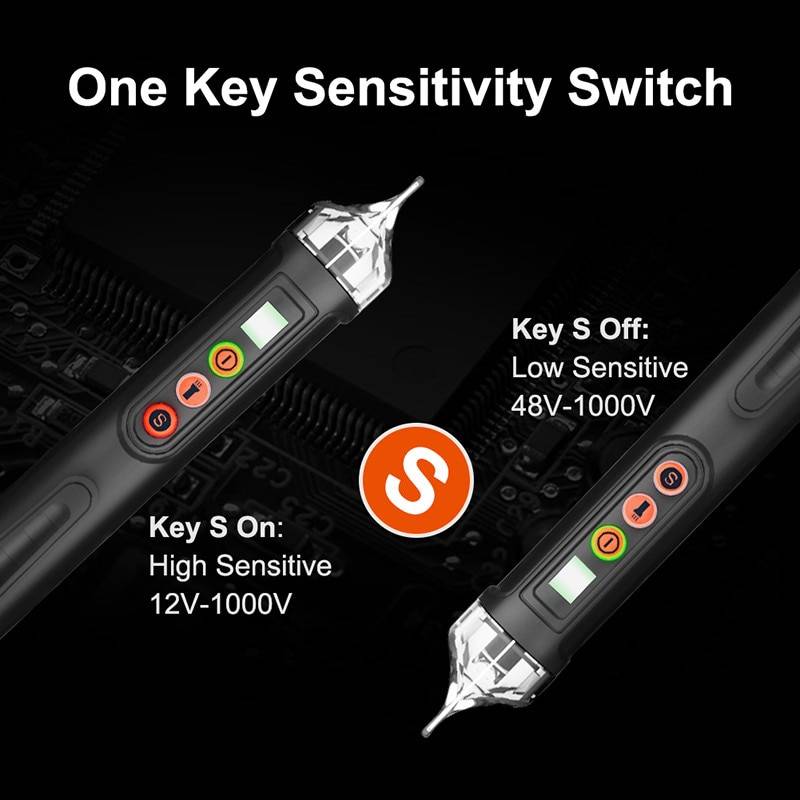 One Key Sensitivity Switch

Key S Off:
Low Sensitive
48V-1000V

S

Key S On:
High Sensitive
12V-1000V